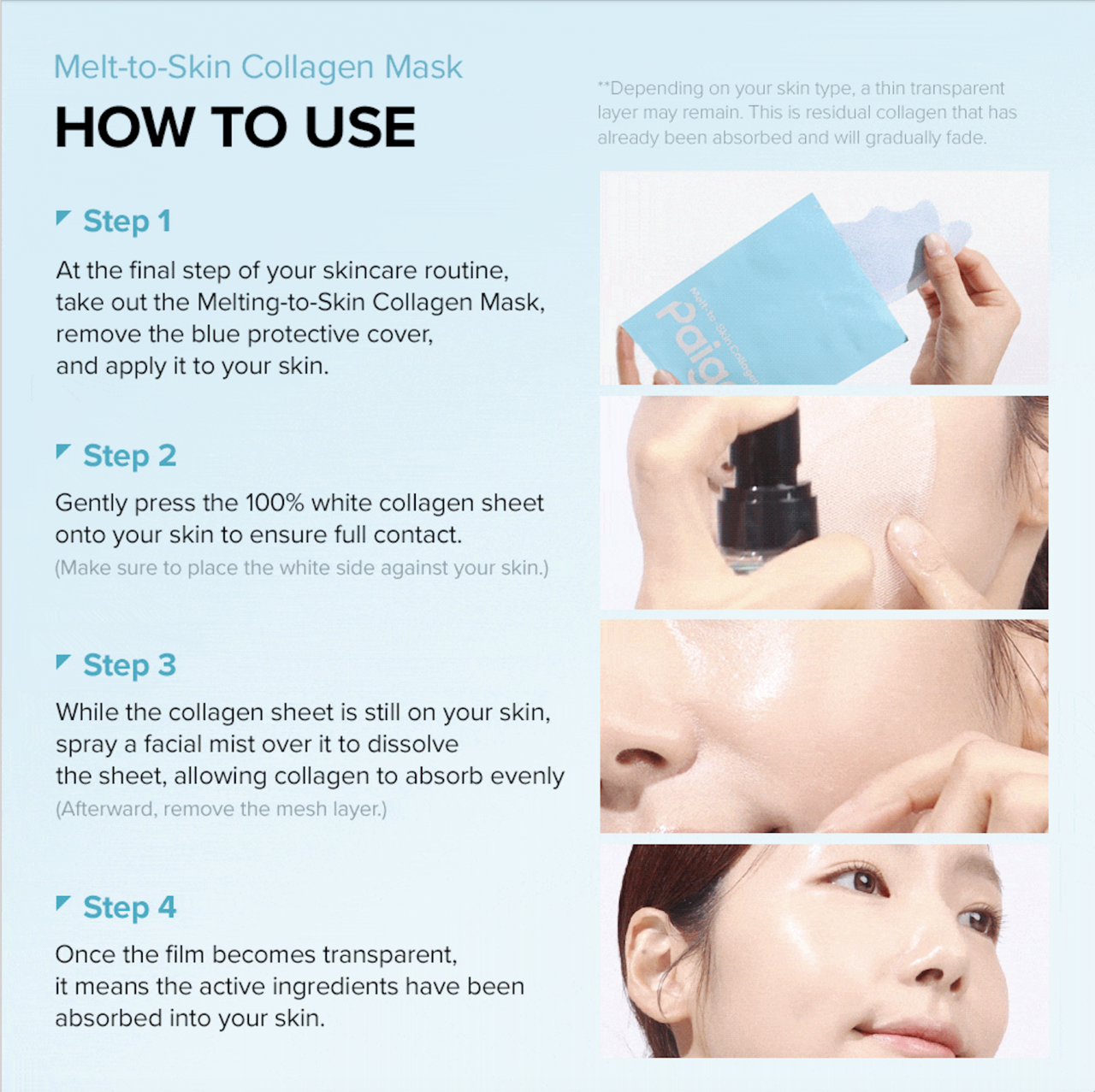 Melt-to-Skin Collagen Mask

HOW TO USE

**Depending on your skin type, a thin transparent layer may remain. This is residual collagen that has already been absorbed and will gradually fade.

Step 1

At the final step of your skincare routine, take out the Melting-to-Skin Collagen Mask, remove the blue protective cover, and apply it to your skin.

Melt-to-Skin Collagen

Paig

Step 2

Gently press the 100% white collagen sheet onto your skin to ensure full contact.

(Make sure to place the white side against your skin.)

Step 3

While the collagen sheet is still on your skin, spray a facial mist over it to dissolve the sheet, allowing collagen to absorb evenly

(Afterward, remove the mesh layer.)

Step 4

Once the film becomes transparent, it means the active ingredients have been absorbed into your skin.